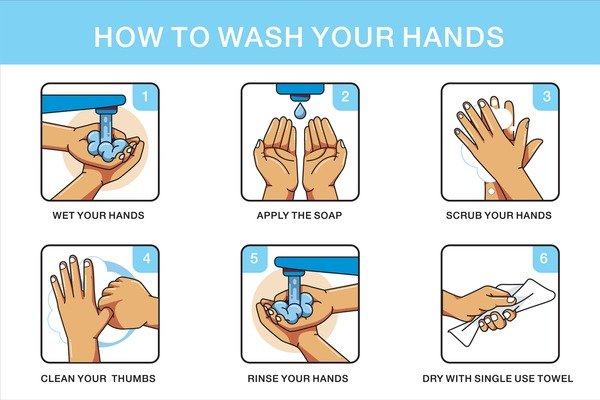 HOW TO WASH YOUR HANDS

1
WET YOUR HANDS

2
APPLY THE SOAP

3
SCRUB YOUR HANDS

4
CLEAN YOUR THUMBS

5
RINSE YOUR HANDS

6
DRY WITH SINGLE USE TOWEL